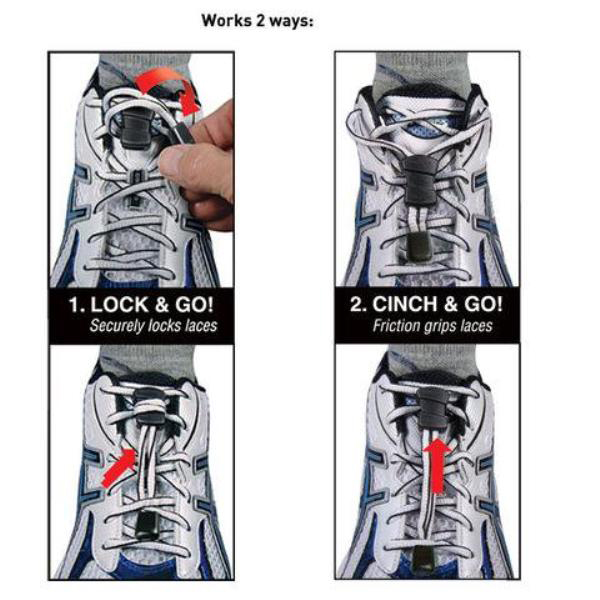 Works 2 ways:

1. LOCK & GO!
Securely locks laces

2. CINCH & GO!
Friction grips laces